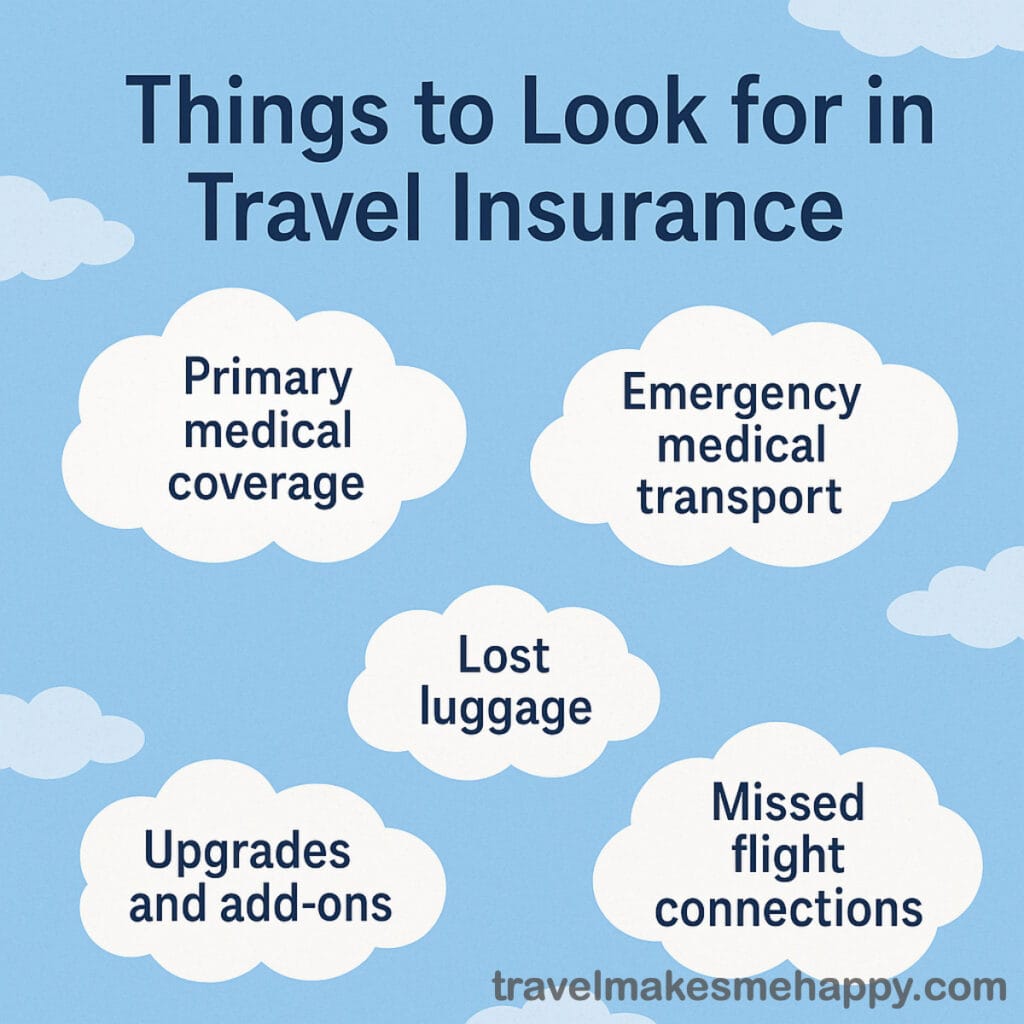 Things to Look for in Travel Insurance

Primary medical coverage

Emergency medical transport

Lost luggage

Upgrades and add-ons

Missed flight connections

travelmakesmehappy.com